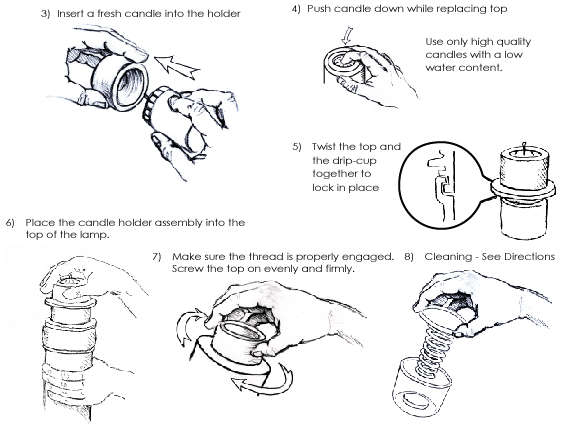 3) Insert a fresh candle into the holder

4) Push candle down while replacing top

Use only high quality candles with a low water content.

5) Twist the top and the drip-cup together to lock in place

6) Place the candle holder assembly into the top of the lamp.

7) Make sure the thread is properly engaged. Screw the top on evenly and firmly.

8) Cleaning - See Directions